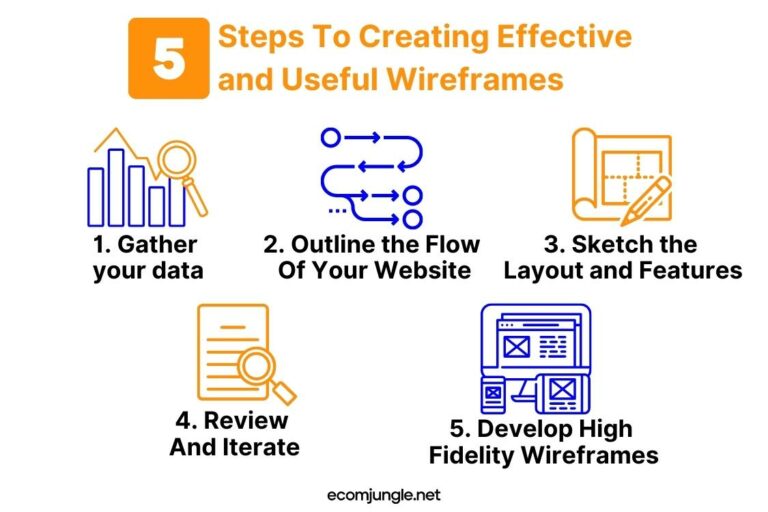 5 Steps To Creating Effective and Useful Wireframes

1. Gather your data

2. Outline the Flow Of Your Website

3. Sketch the Layout and Features

4. Review And Iterate

5. Develop High Fidelity Wireframes

ecomjungle.net