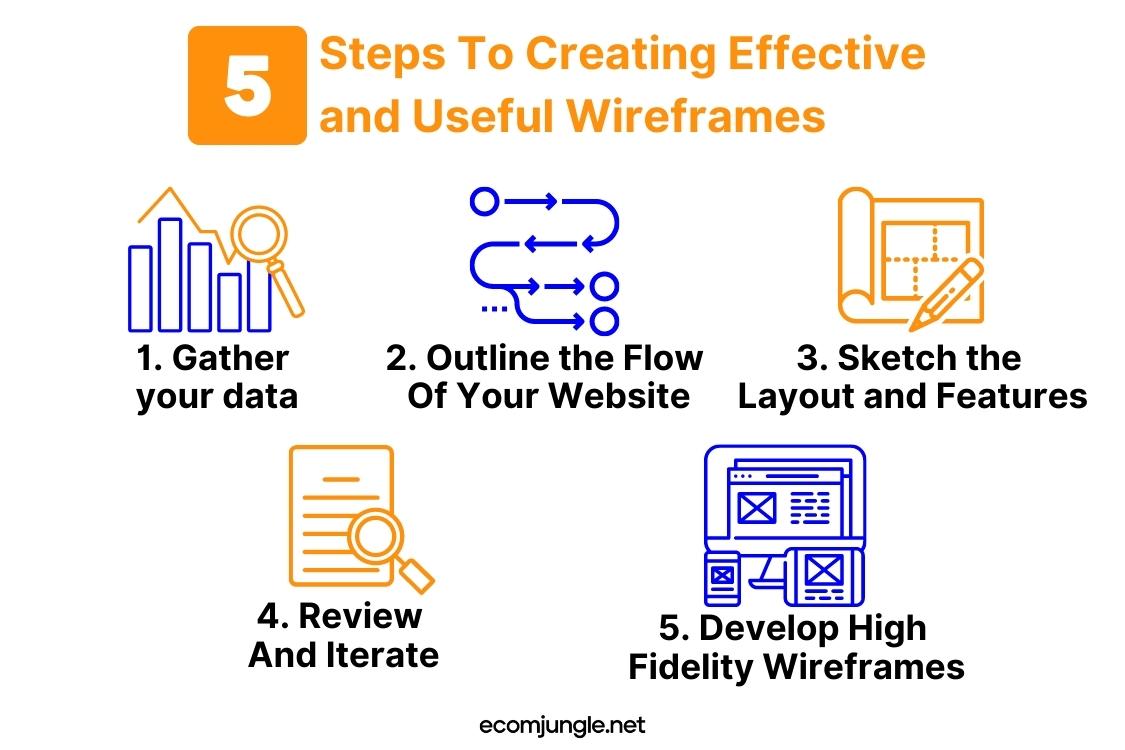 5 Steps To Creating Effective and Useful Wireframes

1. Gather your data

2. Outline the Flow Of Your Website

3. Sketch the Layout and Features

4. Review And Iterate

5. Develop High Fidelity Wireframes

ecomjungle.net